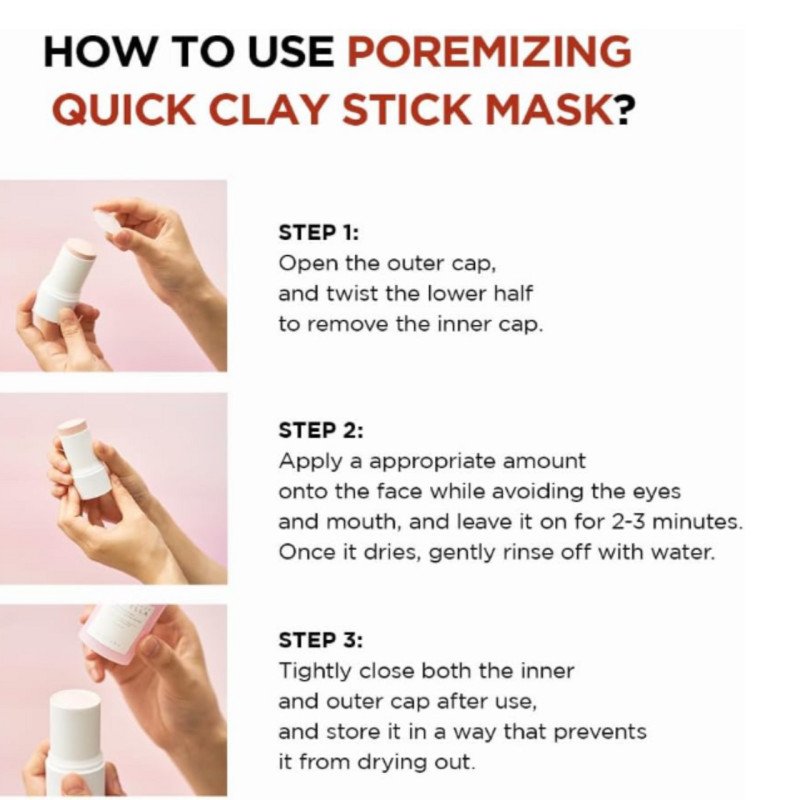 HOW TO USE POREMIZING QUICK CLAY STICK MASK?

STEP 1:
Open the outer cap, and twist the lower half to remove the inner cap.

STEP 2:
Apply a appropriate amount onto the face while avoiding the eyes and mouth, and leave it on for 2-3 minutes. Once it dries, gently rinse off with water.

STEP 3:
Tightly close both the inner and outer cap after use, and store it in a way that prevents it from drying out.